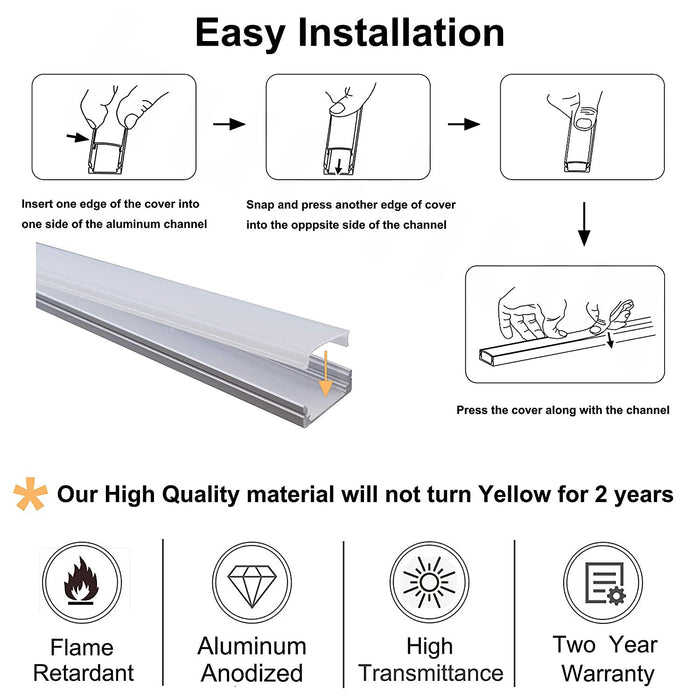 Easy Installation

Insert one edge of the cover into one side of the aluminum channel

Snap and press another edge of cover into the opppsite side of the channel

Press the cover along with the channel

Our High Quality material will not turn Yellow for 2 years

Flame Retardant

Aluminum Anodized

High Transmittance

Two Year Warranty